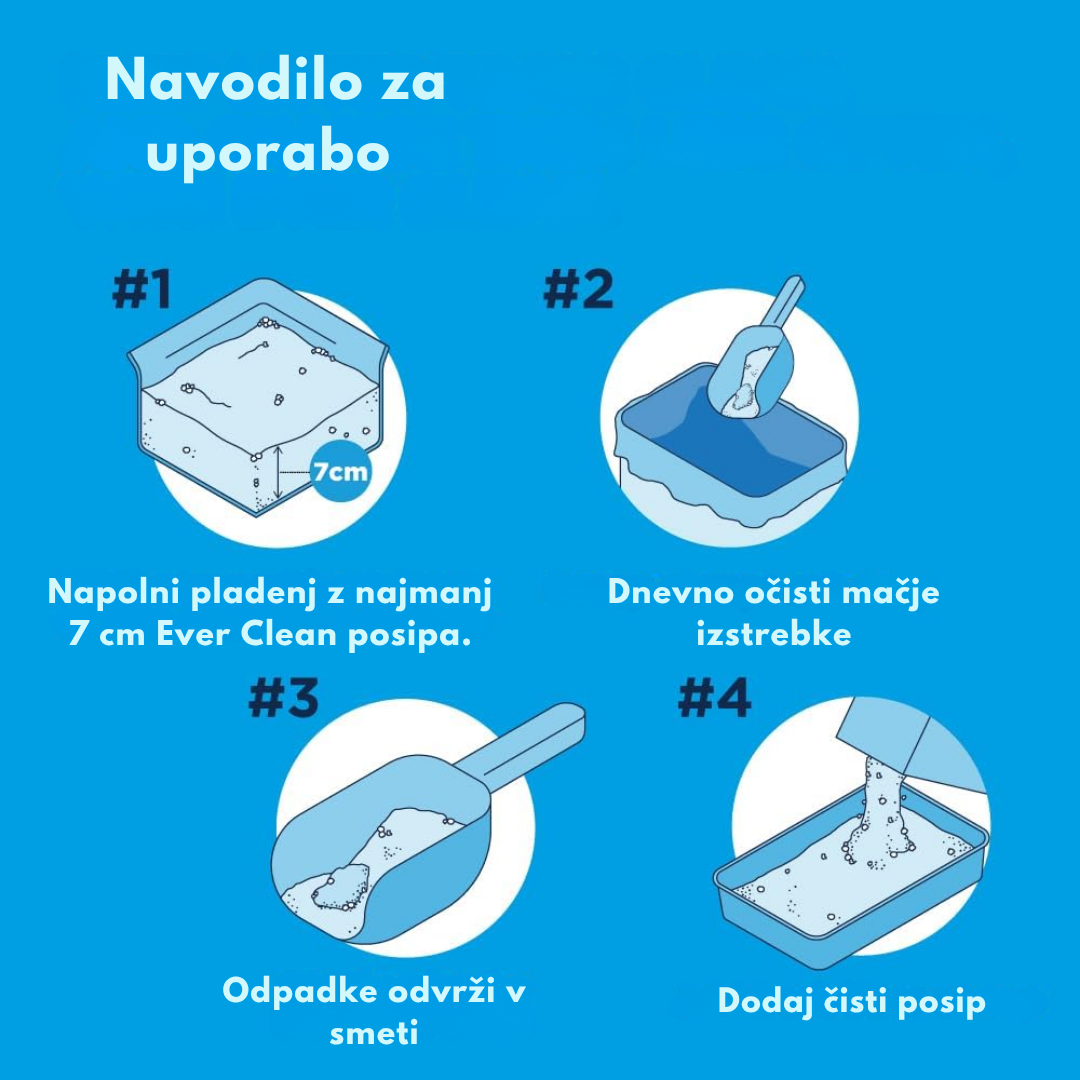 Navodilo za uporabo

#1

7cm

Napolni pladenj z najmanj 7 cm Ever Clean posipa.

#2

Dnevno očisti mačje izstrebke

#3

Odpadke odvrži v smeti

#4

Dodaj čisti posip